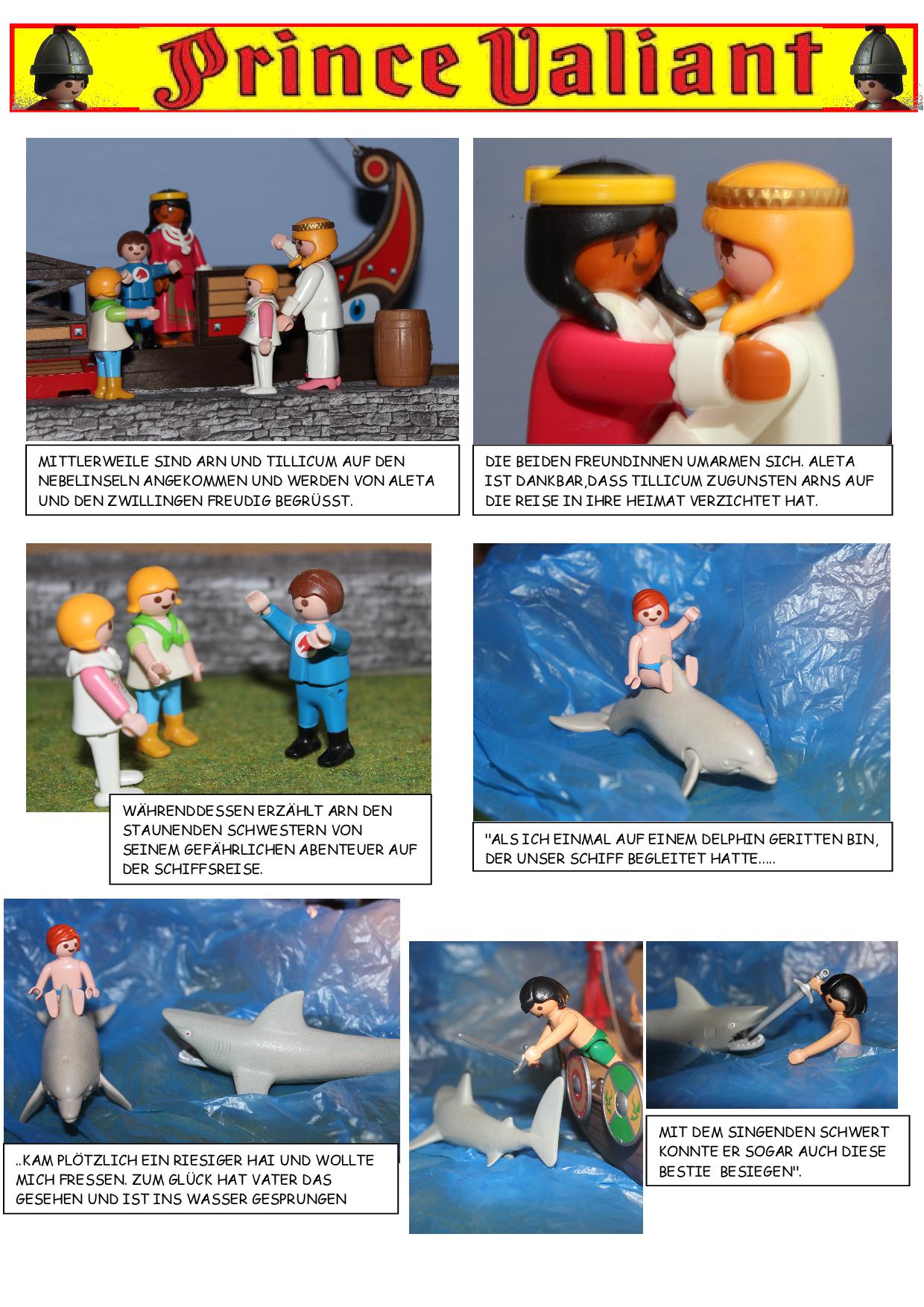 Prince Valiant

MITTLERWEILE SIND ARN UND TILLICUM AUF DEN NEBELINSELN ANGEKOMMEN UND WERDEN VON ALETA UND DEN ZWILLINGEN FREUDIG BEGRÜSST.

DIE BEIDEN FREUNDINNEN UMARMEN SICH. ALETA IST DANKBAR,DASS TILLICUM ZUGUNSTEN ARNS AUF DIE REISE IN IHRE HEIMAT VERZICHTET HAT.

WÄHRENDDESSEN ERZÄHLT ARN DEN STAUNENDEN SCHWESTERN VON SEINEM GEFÄHRLICHEN ABENTEUER AUF DER SCHIFFSREISE.

"ALS ICH EINMAL AUF EINEM DELPHIN GERITTEN BIN, DER UNSER SCHIFF BEGLEITET HATTE.....

..KAM PLÖTZLICH EIN RIESIGER HAI UND WOLLTE MICH FRESSEN. ZUM GLÜCK HAT VATER DAS GESEHEN UND IST INS WASSER GESPRUNGEN

MIT DEM SINGENDEN SCHWERT KONNTE ER SOGAR AUCH DIESE BESTIE BESIEGEN".